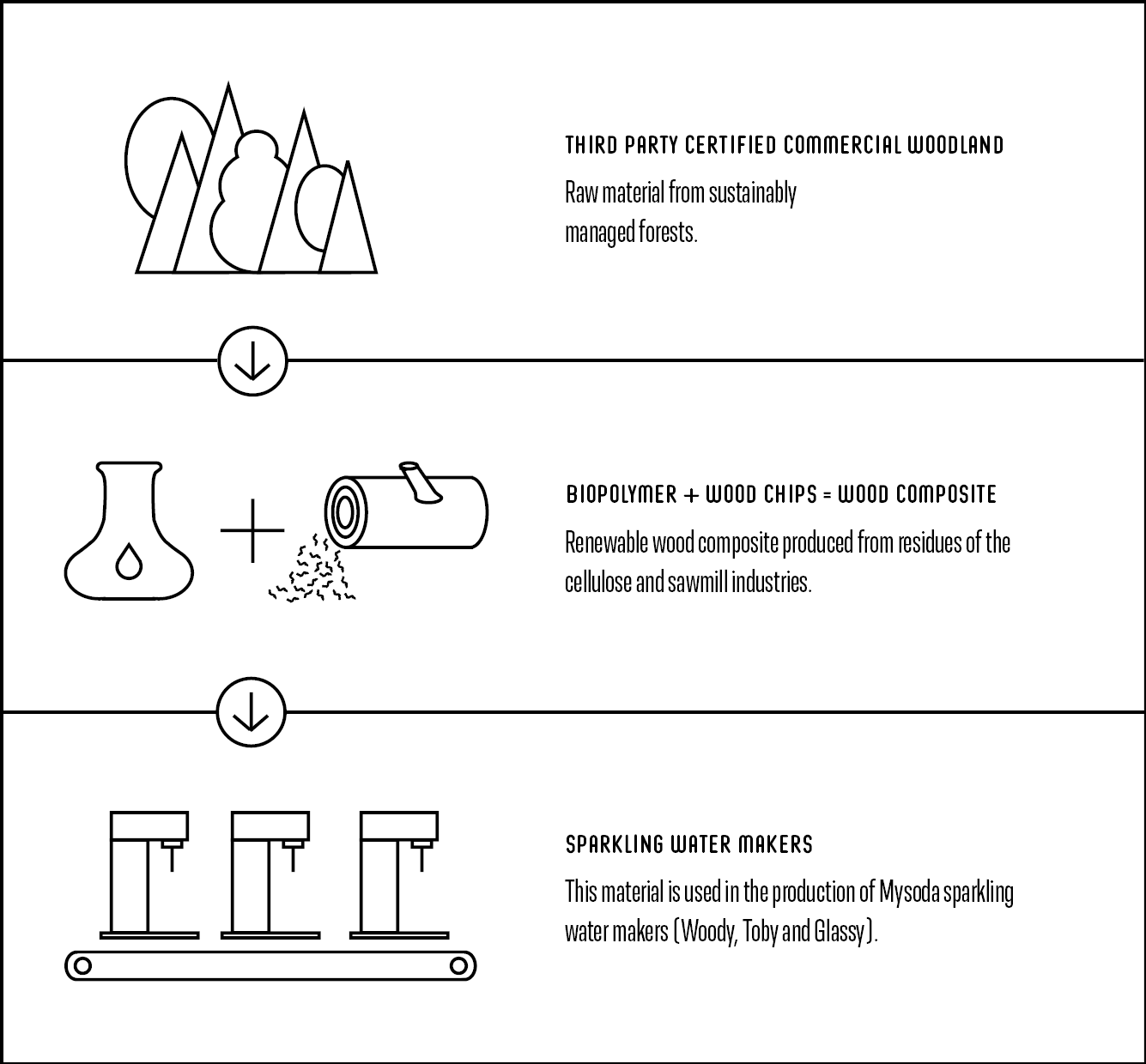 THIRD PARTY CERTIFIED COMMERCIAL WOODLAND

Raw material from sustainably managed forests.

BIOPOLYMER + WOOD CHIPS = WOOD COMPOSITE

Renewable wood composite produced from residues of the cellulose and sawmill industries.

SPARKLING WATER MAKERS

This material is used in the production of Mysoda sparkling water makers (Woody, Toby and Glassy).